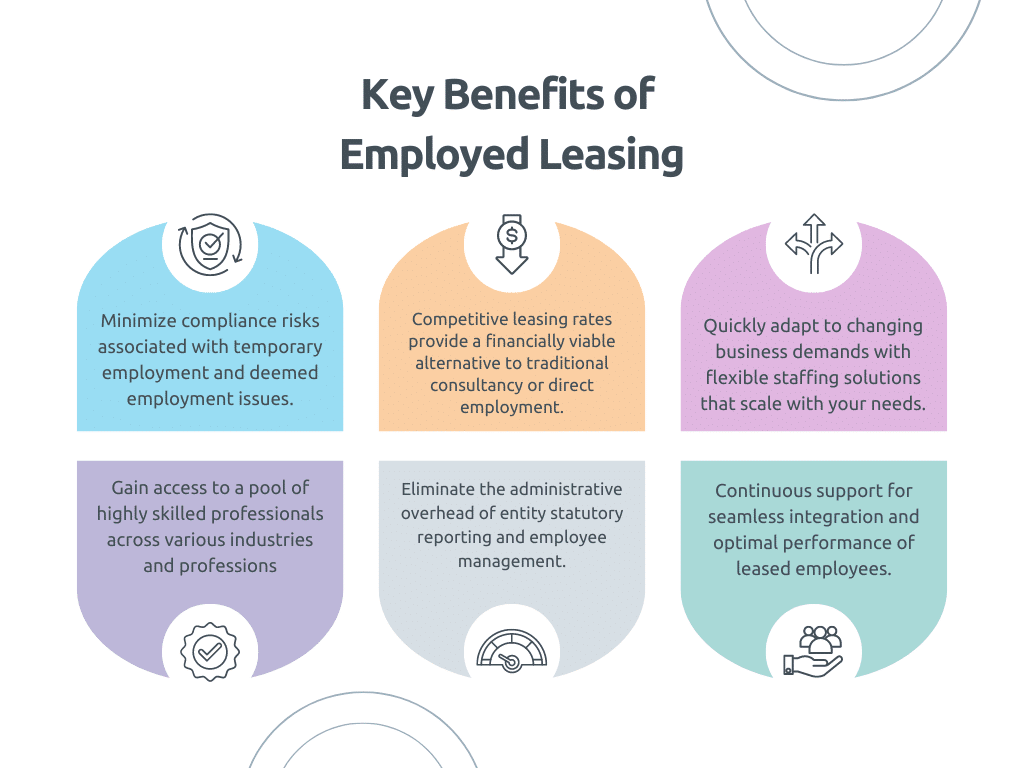 Key Benefits of Employed Leasing

Minimize compliance risks associated with temporary employment and deemed employment issues.

Competitive leasing rates provide a financially viable alternative to traditional consultancy or direct employment.

Quickly adapt to changing business demands with flexible staffing solutions that scale with your needs.

Gain access to a pool of highly skilled professionals across various industries and professions

Eliminate the administrative overhead of entity statutory reporting and employee management.

Continuous support for seamless integration and optimal performance of leased employees.