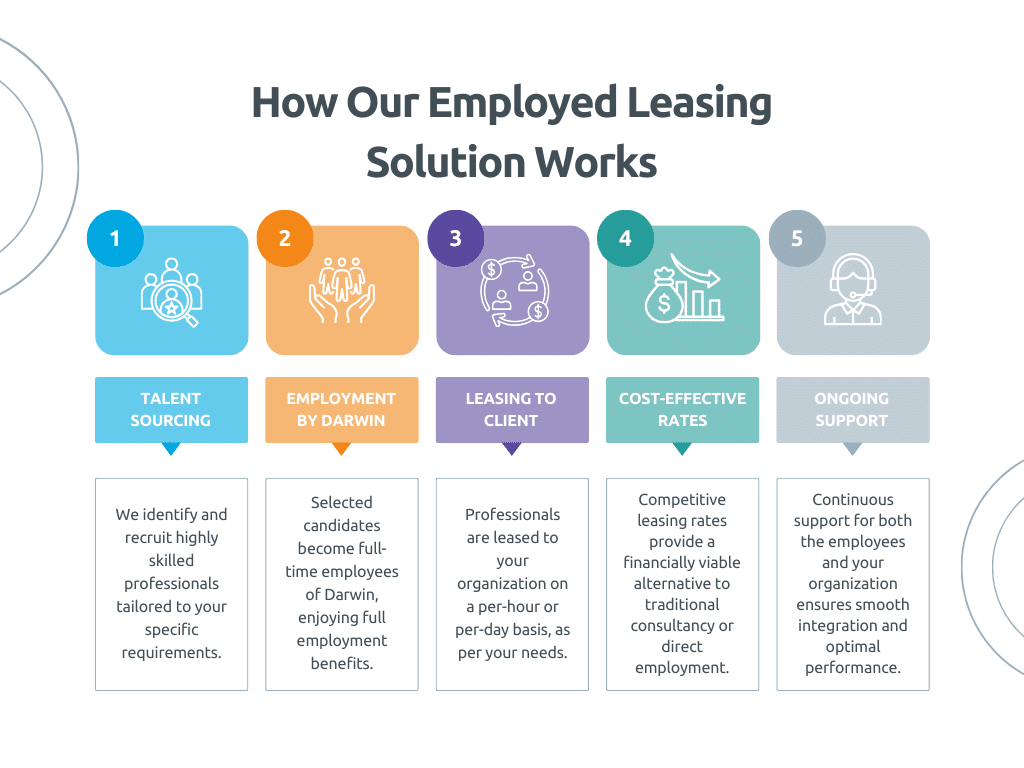 How Our Employed Leasing Solution Works

1

TALENT SOURCING

We identify and recruit highly skilled professionals tailored to your specific requirements.

2

EMPLOYMENT BY DARWIN

Selected candidates become full-time employees of Darwin, enjoying full employment benefits.

3

LEASING TO CLIENT

Professionals are leased to your organization on a per-hour or per-day basis, as per your needs.

4

COST-EFFECTIVE RATES

Competitive leasing rates provide a financially viable alternative to traditional consultancy or direct employment.

5

ONGOING SUPPORT

Continuous support for both the employees and your organization ensures smooth integration and optimal performance.